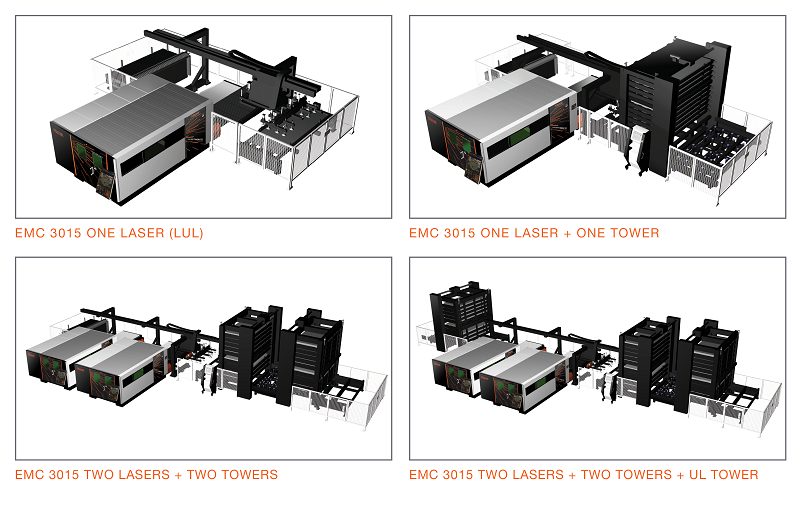 EMC 3015 ONE LASER (LUL)

EMC 3015 ONE LASER + ONE TOWER

EMC 3015 TWO LASERS + TWO TOWERS

EMC 3015 TWO LASERS + TWO TOWERS + UL TOWER